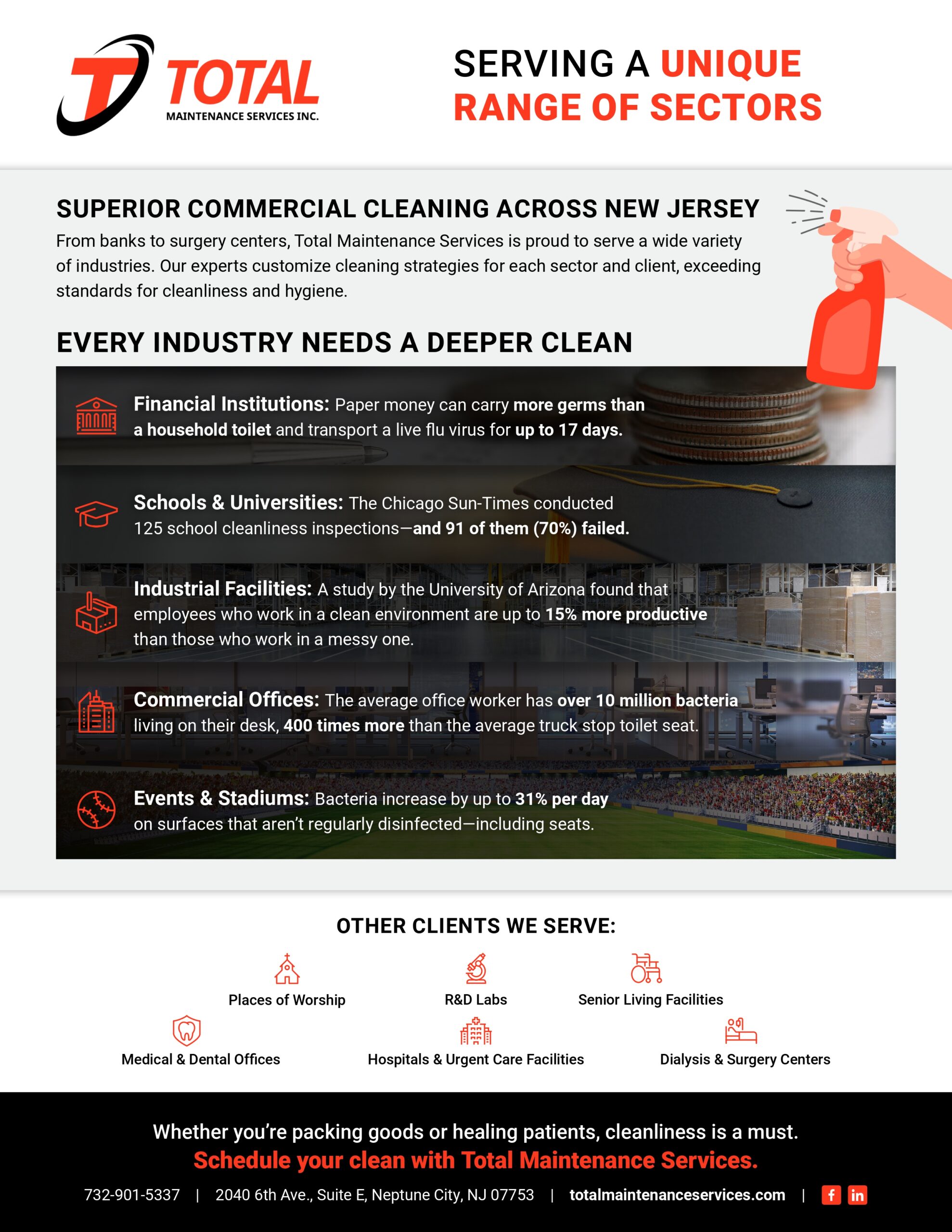 TOTAL
MAINTENANCE SERVICES INC.

SERVING A UNIQUE RANGE OF SECTORS

SUPERIOR COMMERCIAL CLEANING ACROSS NEW JERSEY

From banks to surgery centers, Total Maintenance Services is proud to serve a wide variety of industries. Our experts customize cleaning strategies for each sector and client, exceeding standards for cleanliness and hygiene.

EVERY INDUSTRY NEEDS A DEEPER CLEAN

Financial Institutions: Paper money can carry more germs than a household toilet and transport a live flu virus for up to 17 days.

Schools & Universities: The Chicago Sun-Times conducted 125 school cleanliness inspections—and 91 of them (70%) failed.

Industrial Facilities: A study by the University of Arizona found that employees who work in a clean environment are up to 15% more productive than those who work in a messy one.

Commercial Offices: The average office worker has over 10 million bacteria living on their desk, 400 times more than the average truck stop toilet seat.

Events & Stadiums: Bacteria increase by up to 31% per day on surfaces that aren't regularly disinfected—including seats.

OTHER CLIENTS WE SERVE:

Places of Worship
R&D Labs
Senior Living Facilities
Medical & Dental Offices
Hospitals & Urgent Care Facilities
Dialysis & Surgery Centers

Whether you're packing goods or healing patients, cleanliness is a must.
Schedule your clean with Total Maintenance Services.

732-901-5337 | 2040 6th Ave., Suite E, Neptune City, NJ 07753 | totalmaintenanceservices.com |